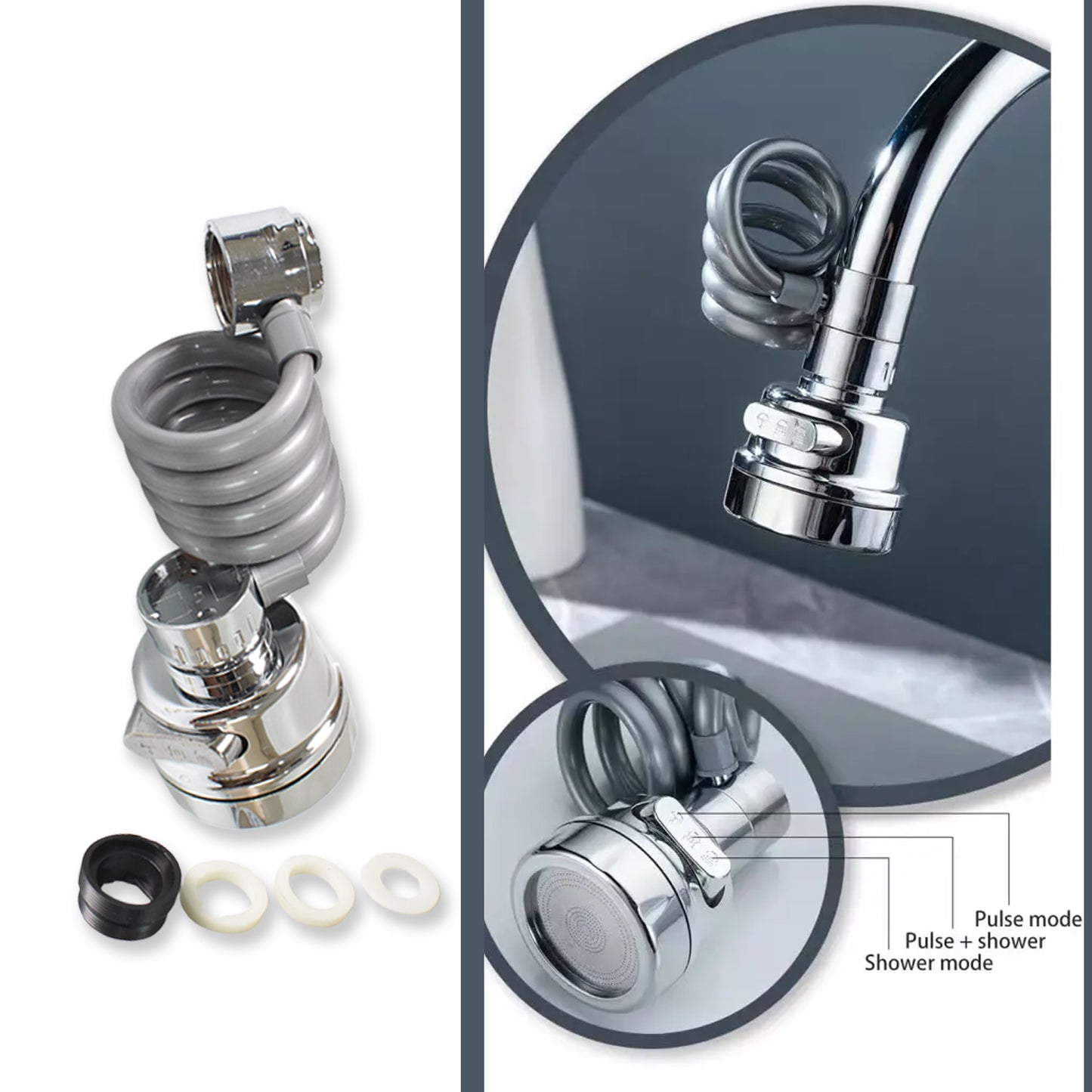 Pulse mode
Pulse + shower
Shower mode